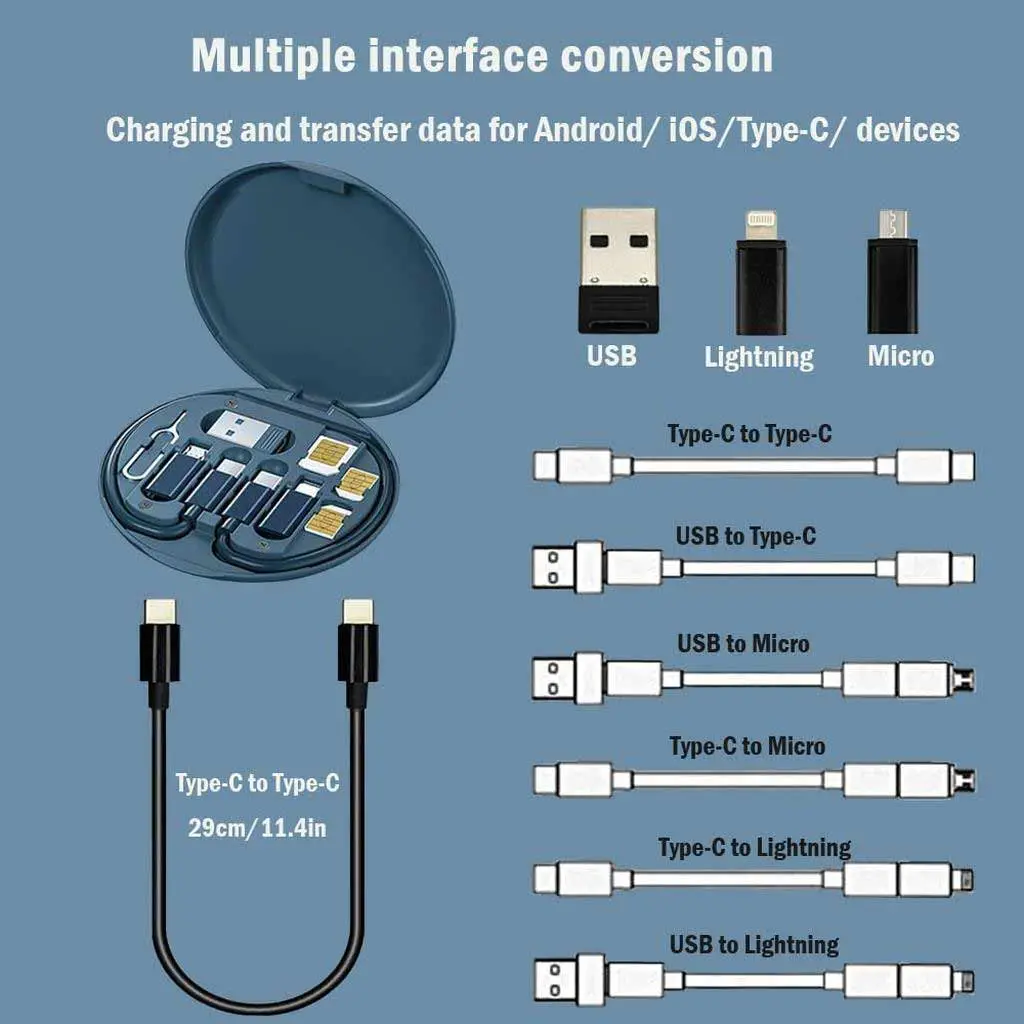 Multiple interface conversion

Charging and transfer data for Android/ iOS/Type-C/ devices

USB

Lightning

Micro

Type-C to Type-C

USB to Type-C

USB to Micro

Type-C to Micro

Type-C to Lightning

USB to Lightning

Type-C to Type-C

29cm/11.4in